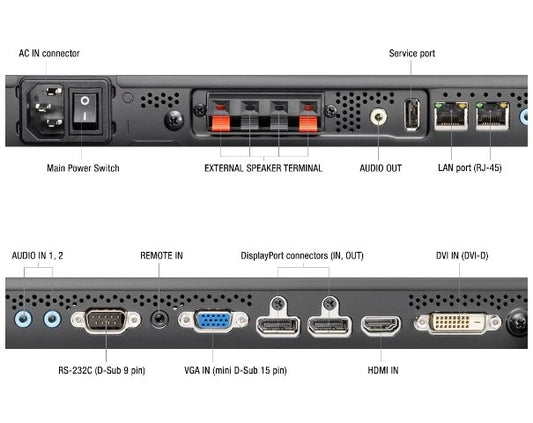 AC IN connector

Service port

Main Power Switch

EXTERNAL SPEAKER TERMINAL

AUDIO OUT

LAN port (RJ-45)

AUDIO IN 1, 2

REMOTE IN

DisplayPort connectors (IN, OUT)

DVI IN (DVI-D)

RS-232C (D-Sub 9 pin)

VGA IN (mini D-Sub 15 pin)

HDMI IN